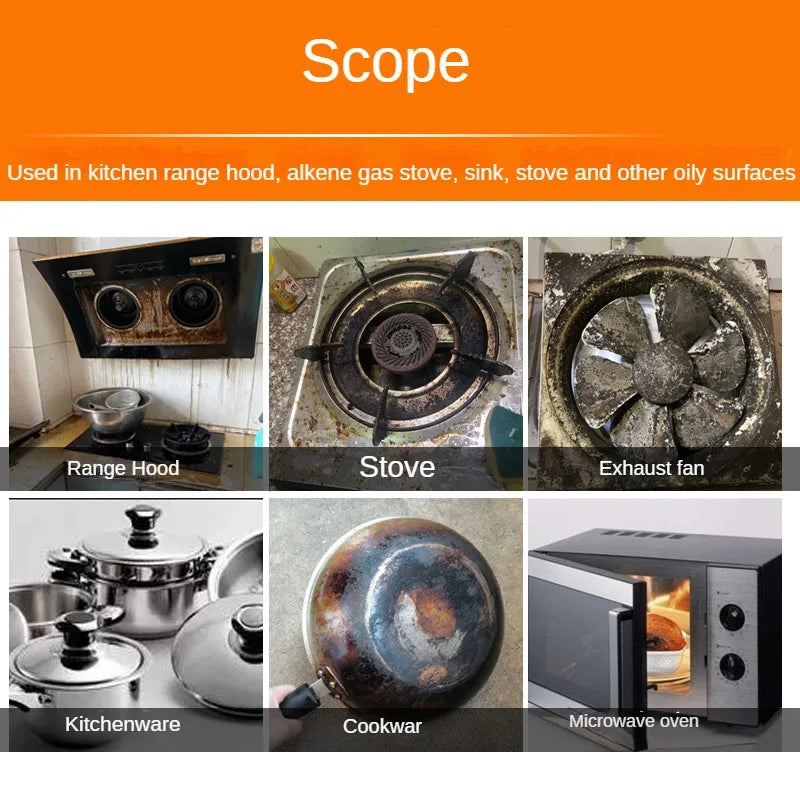 Scope

Used in kitchen range hood, alkene gas stove, sink, stove and other oily surfaces

Range Hood

Stove

Exhaust fan

Kitchenware

Cookwar

Microwave oven